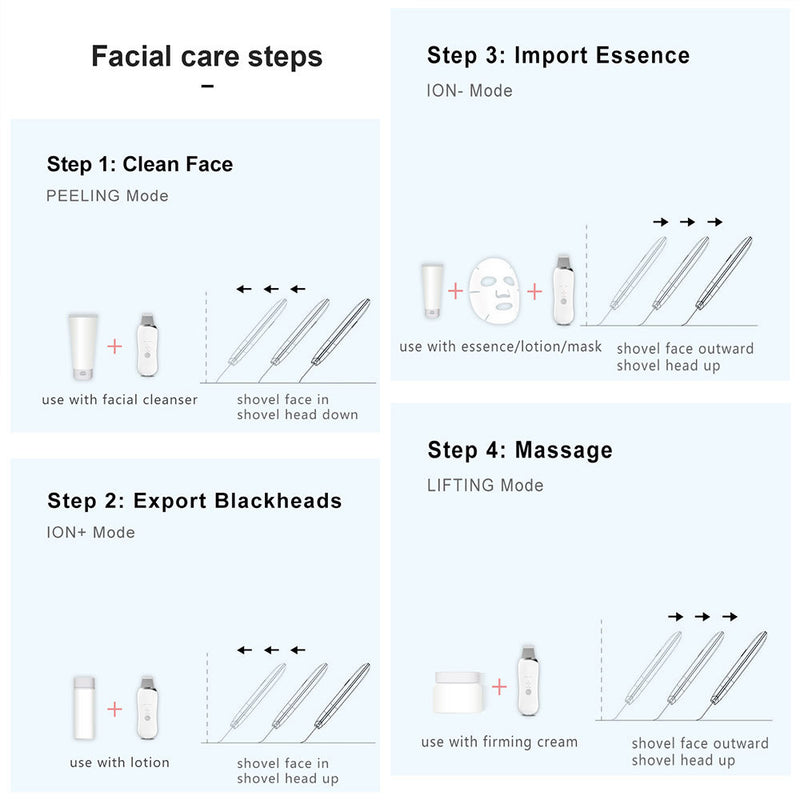 Facial care steps

Step 1: Clean Face
PEELING Mode

use with facial cleanser

shovel face in
shovel head down

Step 2: Export Blackheads
ION+ Mode

use with lotion

shovel face in
shovel head up

Step 3: Import Essence
ION- Mode

use with essence/lotion/mask

shovel face outward
shovel head up

Step 4: Massage
LIFTING Mode

use with firming cream

shovel face outward
shovel head up